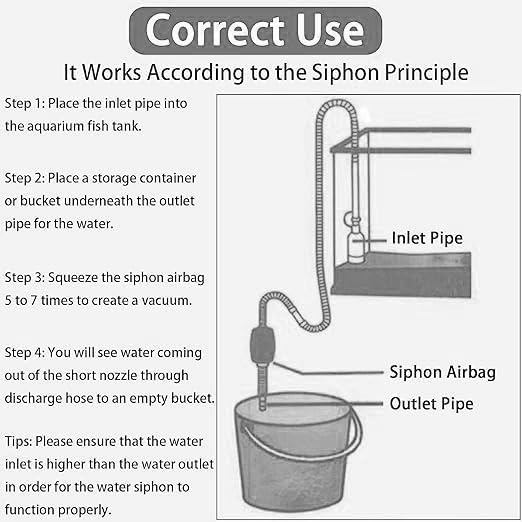 Correct Use

It Works According to the Siphon Principle

Step 1: Place the inlet pipe into the aquarium fish tank.

Step 2: Place a storage container or bucket underneath the outlet pipe for the water.

Step 3: Squeeze the siphon airbag 5 to 7 times to create a vacuum.

Step 4: You will see water coming out of the short nozzle through discharge hose to an empty bucket.

Tips: Please ensure that the water inlet is higher than the water outlet in order for the water siphon to function properly.

Inlet Pipe

Siphon Airbag

Outlet Pipe